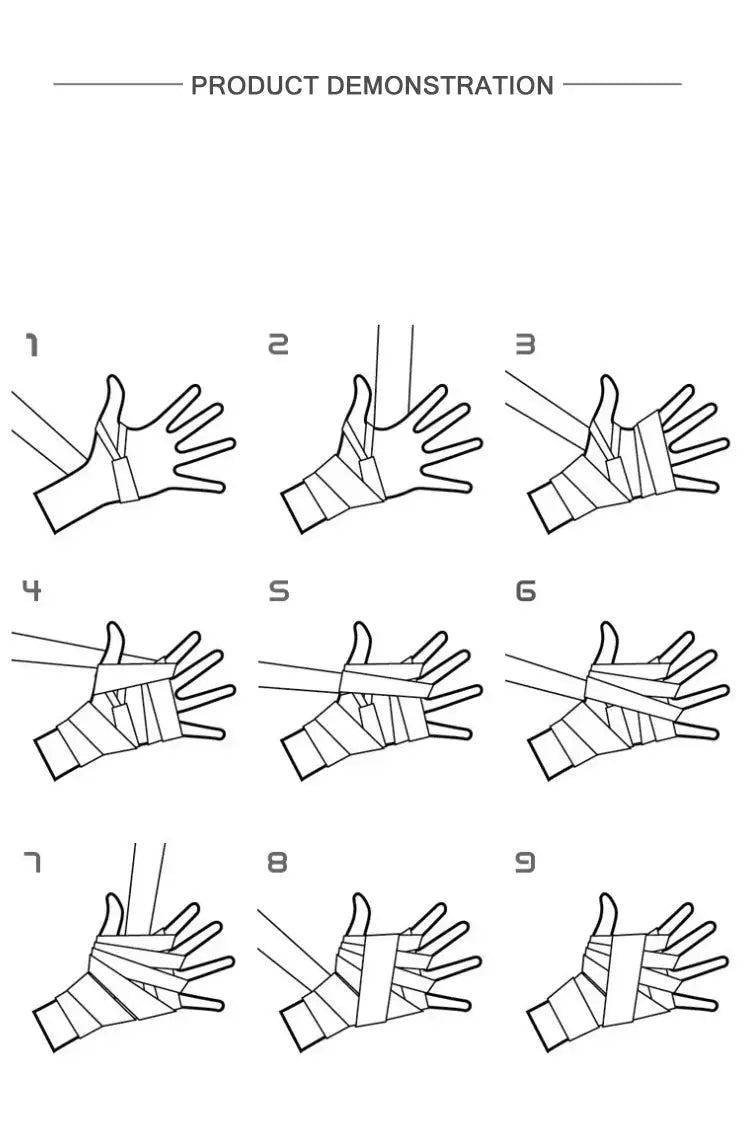 PRODUCT DEMONSTRATION

1

2

3

4

5

6

7

8

9