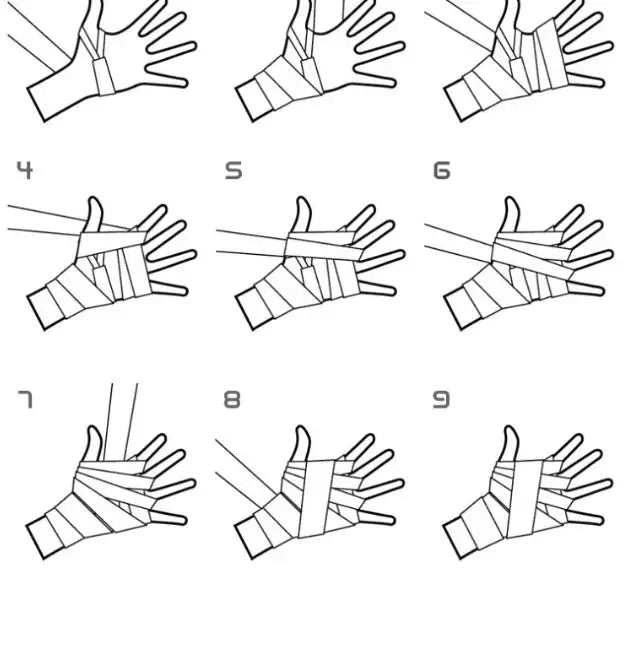 4

5

6

7

8

9