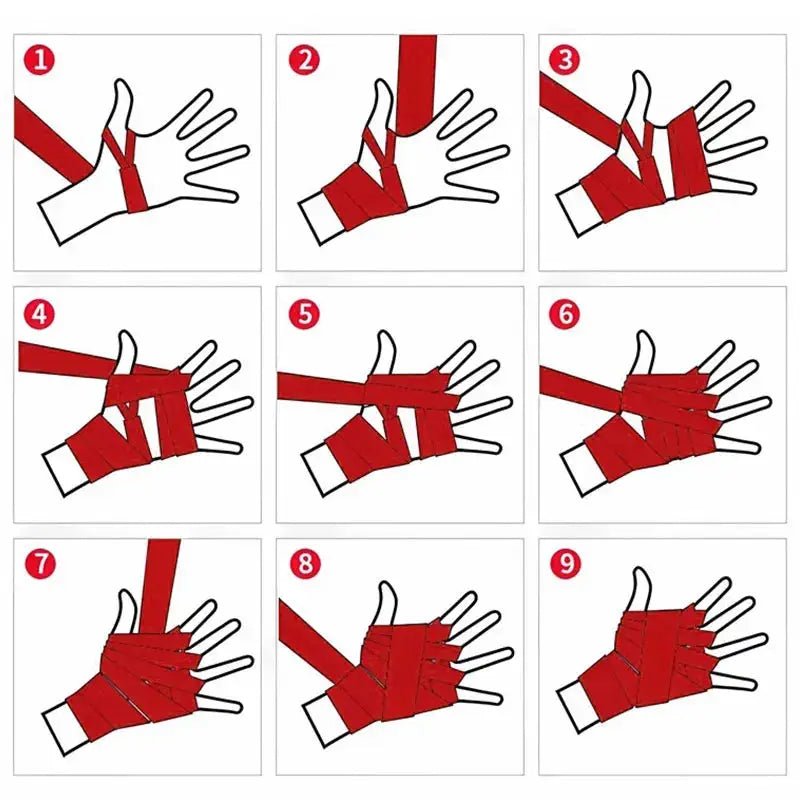 1

2

3

4

5

6

7

8

9