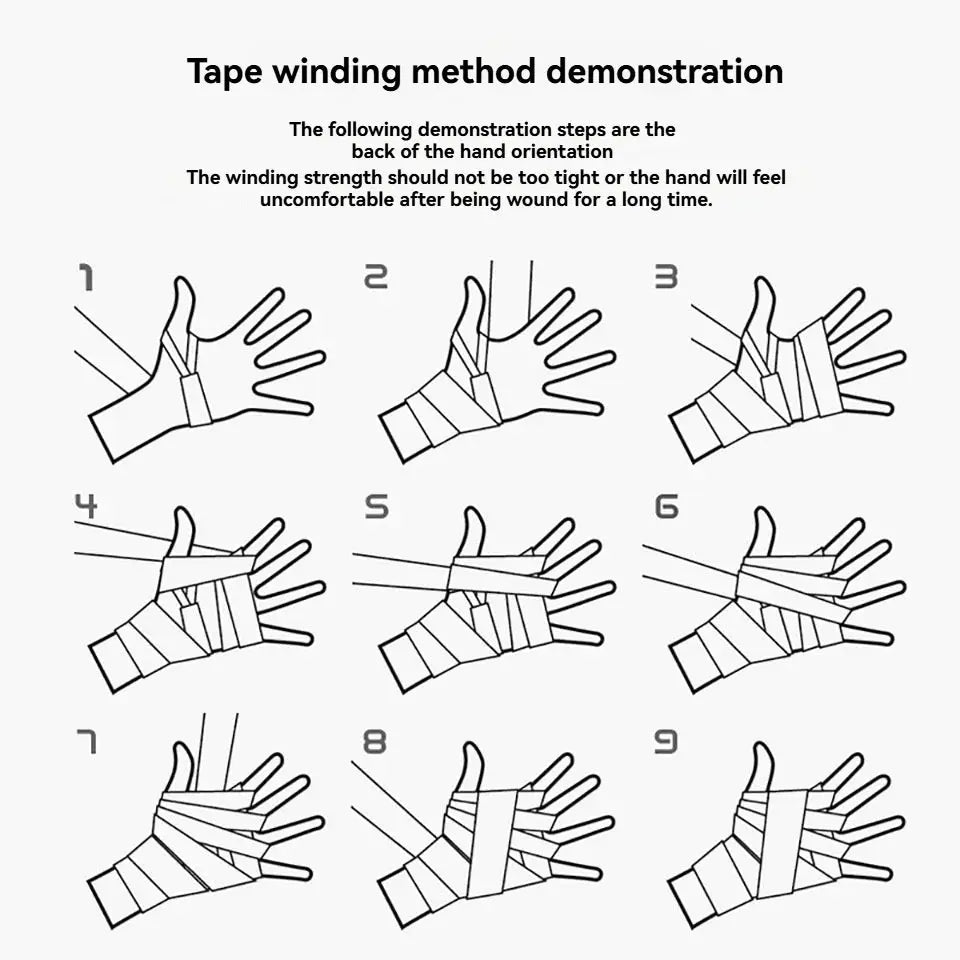 Tape winding method demonstration

The following demonstration steps are the back of the hand orientation
The winding strength should not be too tight or the hand will feel uncomfortable after being wound for a long time.

1

2

3

4

5

6

7

8

9