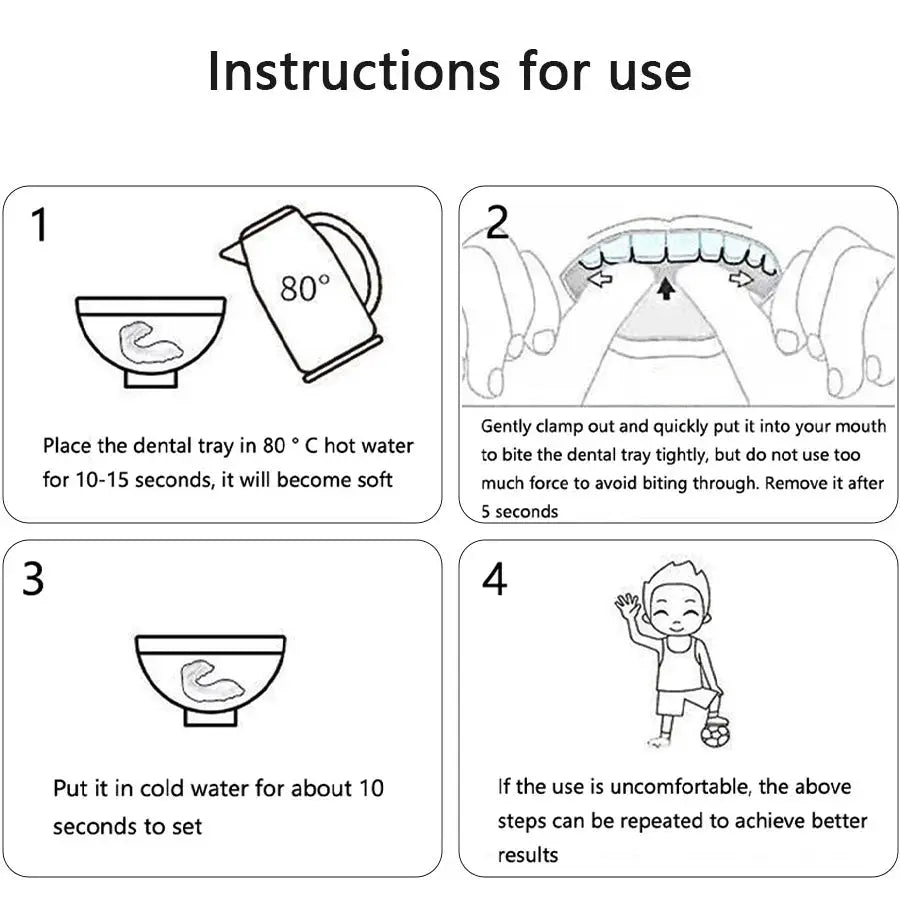 Instructions for use

1

80°

Place the dental tray in 80 ° C hot water for 10-15 seconds, it will become soft

2

Gently clamp out and quickly put it into your mouth to bite the dental tray tightly, but do not use too much force to avoid biting through. Remove it after 5 seconds

3

Put it in cold water for about 10 seconds to set

4

If the use is uncomfortable, the above steps can be repeated to achieve better results