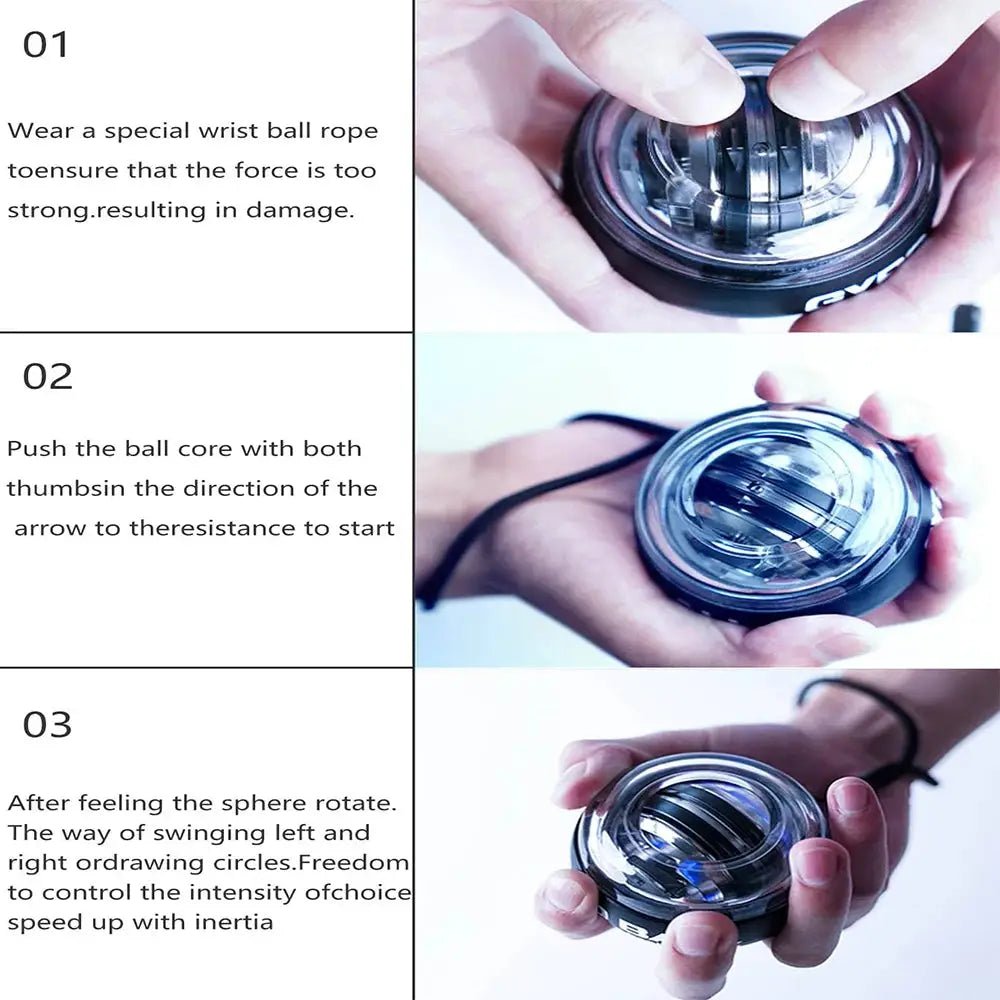 01

Wear a special wrist ball rope toensure that the force is too strong.resulting in damage.

GYR

02

Push the ball core with both thumbsin the direction of the arrow to theresistance to start

03

After feeling the sphere rotate. The way of swinging left and right ordrawing circles.Freedom to control the intensity ofchoice speed up with inertia